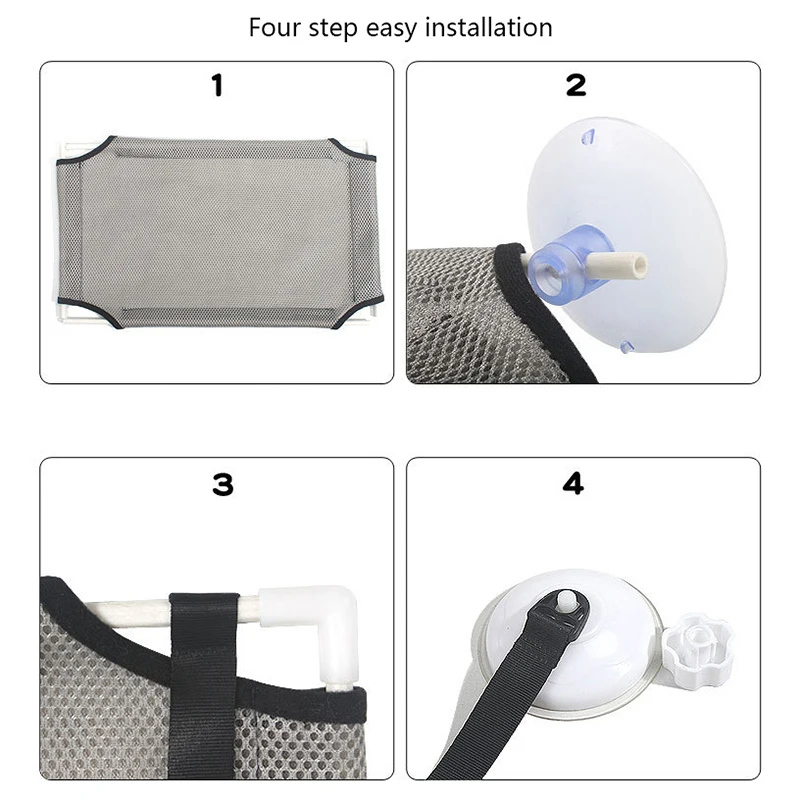 Four step easy installation

1

2

3

4