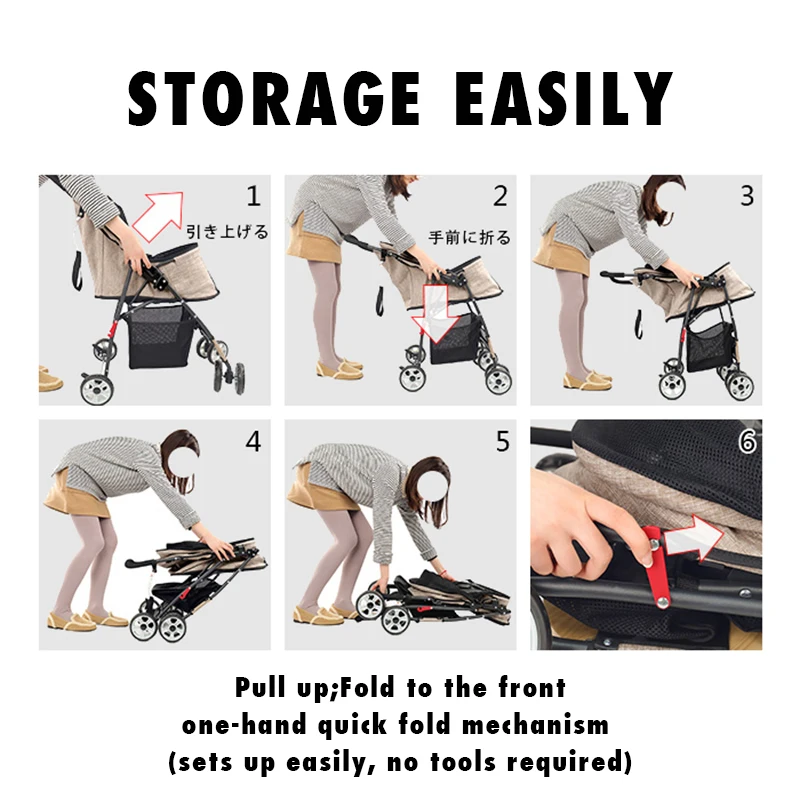 STORAGE EASILY

1
引き上げる

2
手前に折る

3

4

5

6

Pull up;Fold to the front
one-hand quick fold mechanism
(sets up easily, no tools required)