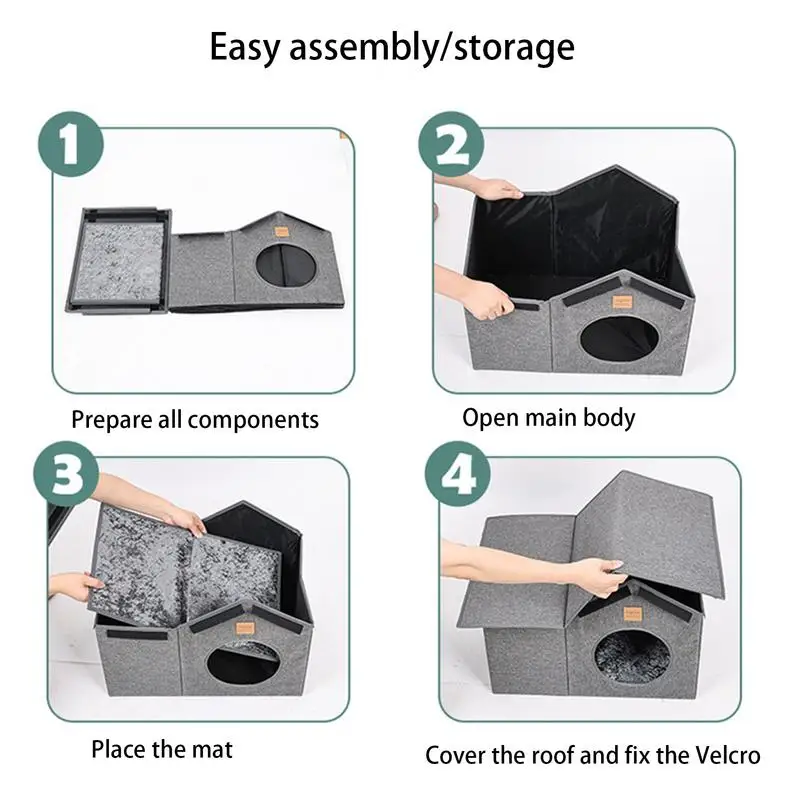 Easy assembly/storage

1

Prepare all components

2

Open main body

3

Place the mat

4

Cover the roof and fix the Velcro