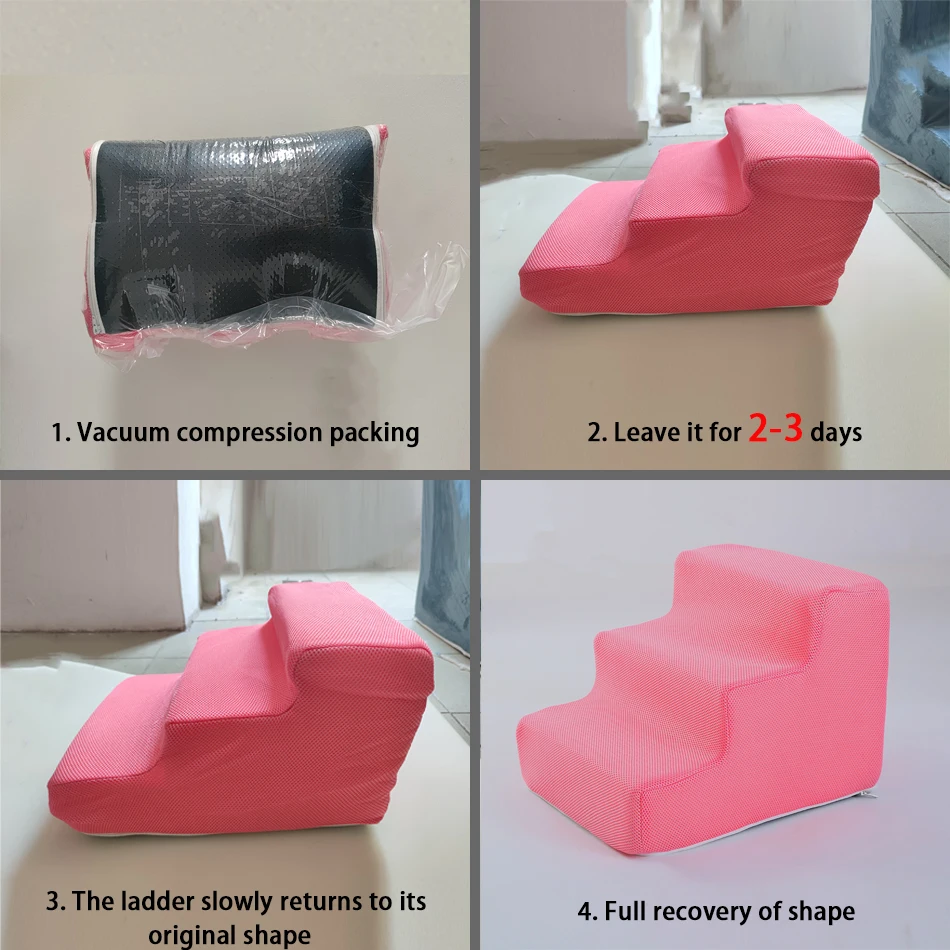 1. Vacuum compression packing

2. Leave it for 2-3 days

3. The ladder slowly returns to its original shape

4. Full recovery of shape