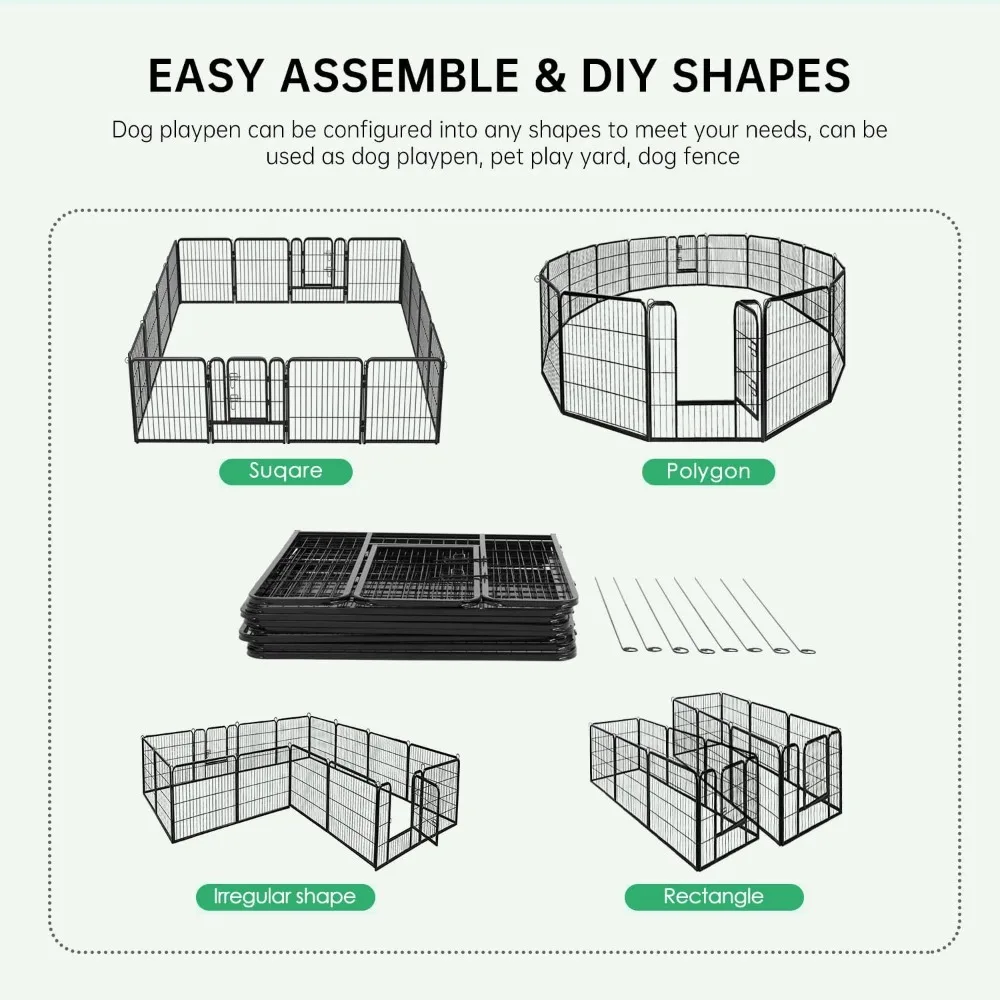 EASY ASSEMBLE & DIY SHAPES

Dog playpen can be configured into any shapes to meet your needs, can be used as dog playpen, pet play yard, dog fence

Suqare

Polygon

Irregular shape

Rectangle