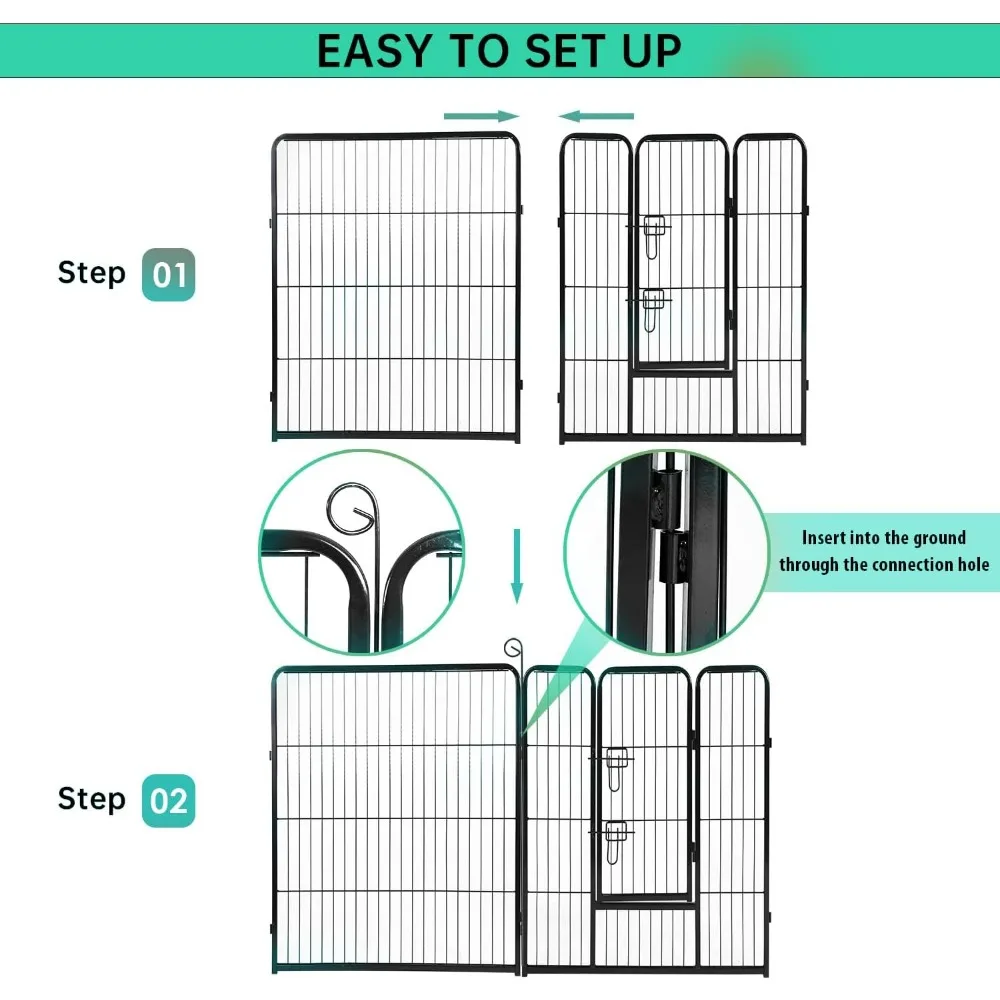 EASY TO SET UP

Step 01

Insert into the ground through the connection hole

Step 02