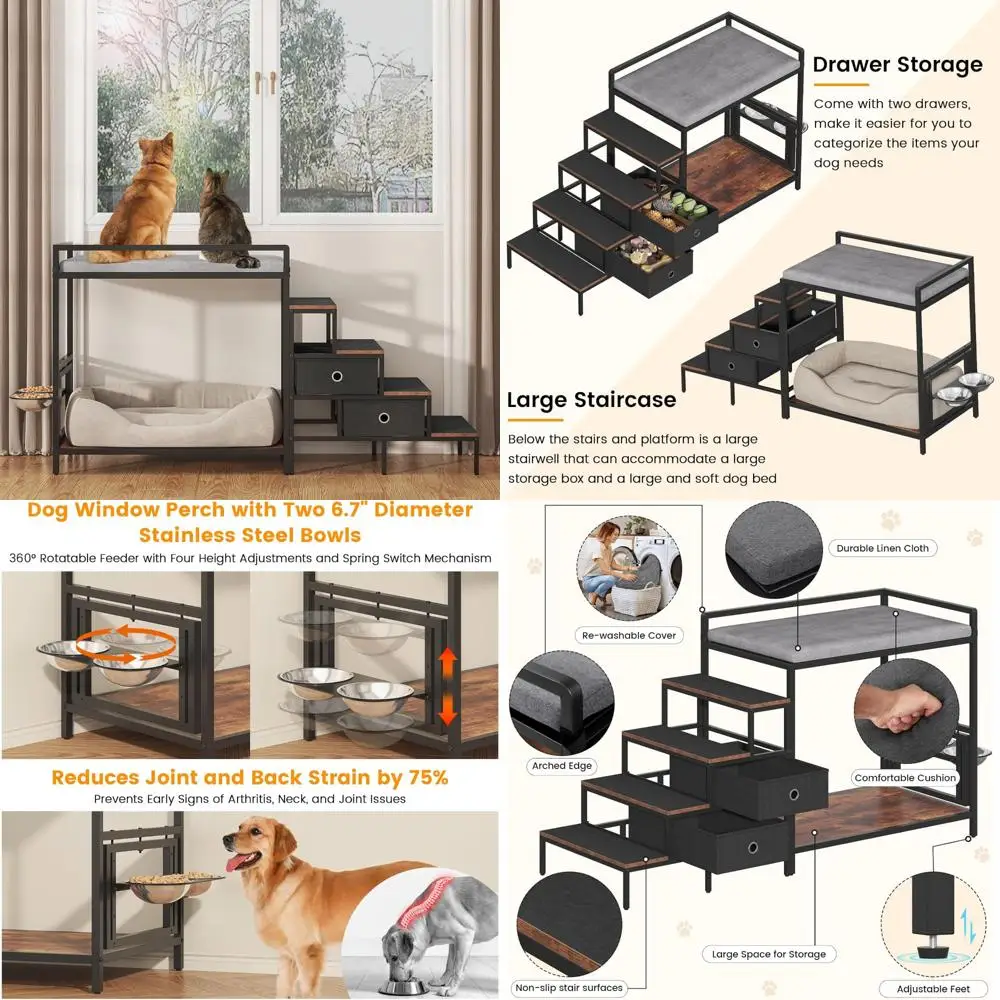 Drawer Storage

Come with two drawers, make it easier for you to categorize the items your dog needs

Large Staircase

Below the stairs and platform is a large stairwell that can accommodate a large storage box and a large and soft dog bed

Dog Window Perch with Two 6.7" Diameter Stainless Steel Bowls

360° Rotatable Feeder with Four Height Adjustments and Spring Switch Mechanism

Reduces Joint and Back Strain by 75%

Prevents Early Signs of Arthritis, Neck, and Joint Issues

Durable Linen Cloth

Re-washable Cover

Arched Edge

Comfortable Cushion

Large Space for Storage

Non-slip stair surfaces

Adjustable Feet