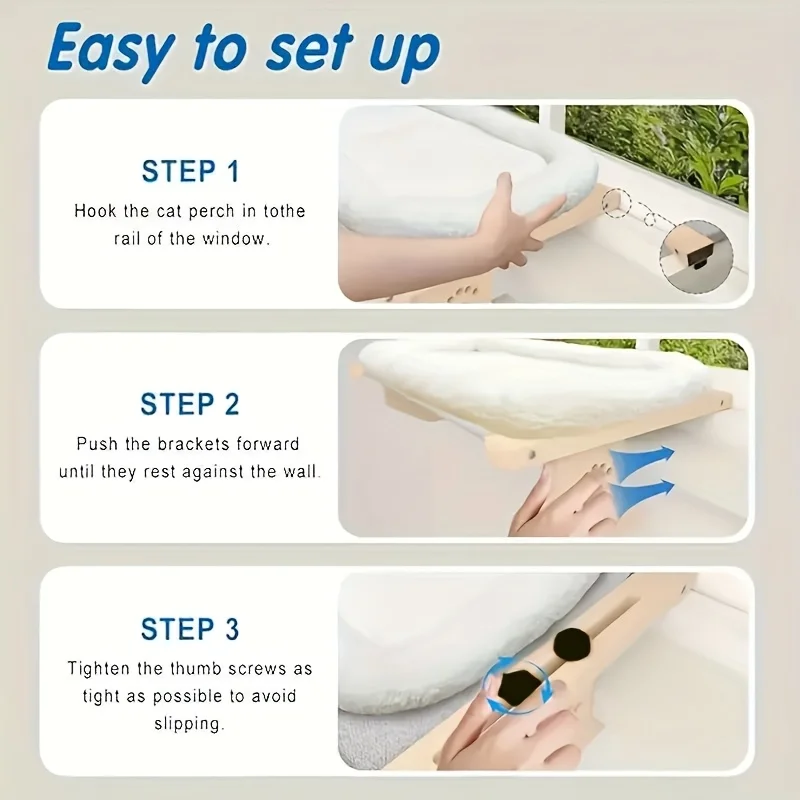 Easy to set up

STEP 1
Hook the cat perch in tothe rail of the window.

STEP 2
Push the brackets forward until they rest against the wall.

STEP 3
Tighten the thumb screws as tight as possible to avoid slipping.