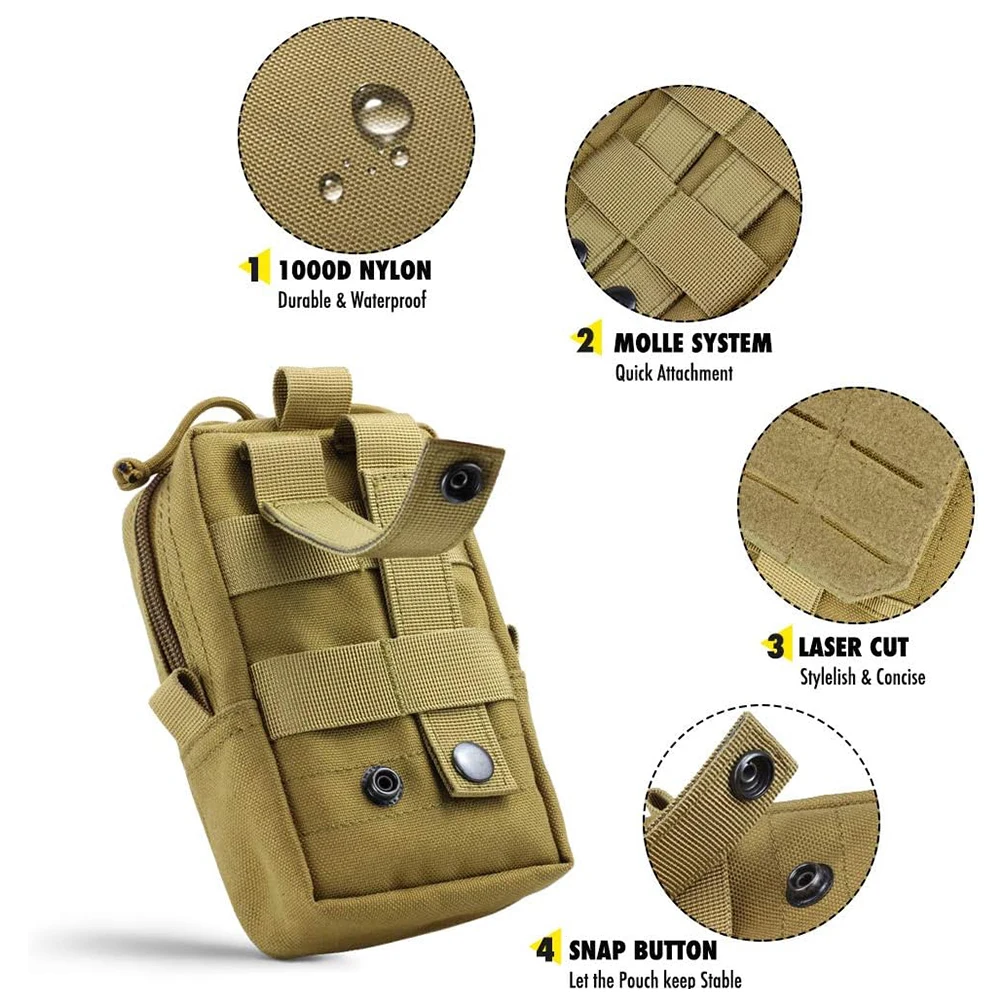 1 1000D NYLON
Durable & Waterproof

2 MOLLE SYSTEM
Quick Attachment

3 LASER CUT
Stylelish & Concise

4 SNAP BUTTON
Let the Pouch keep Stable