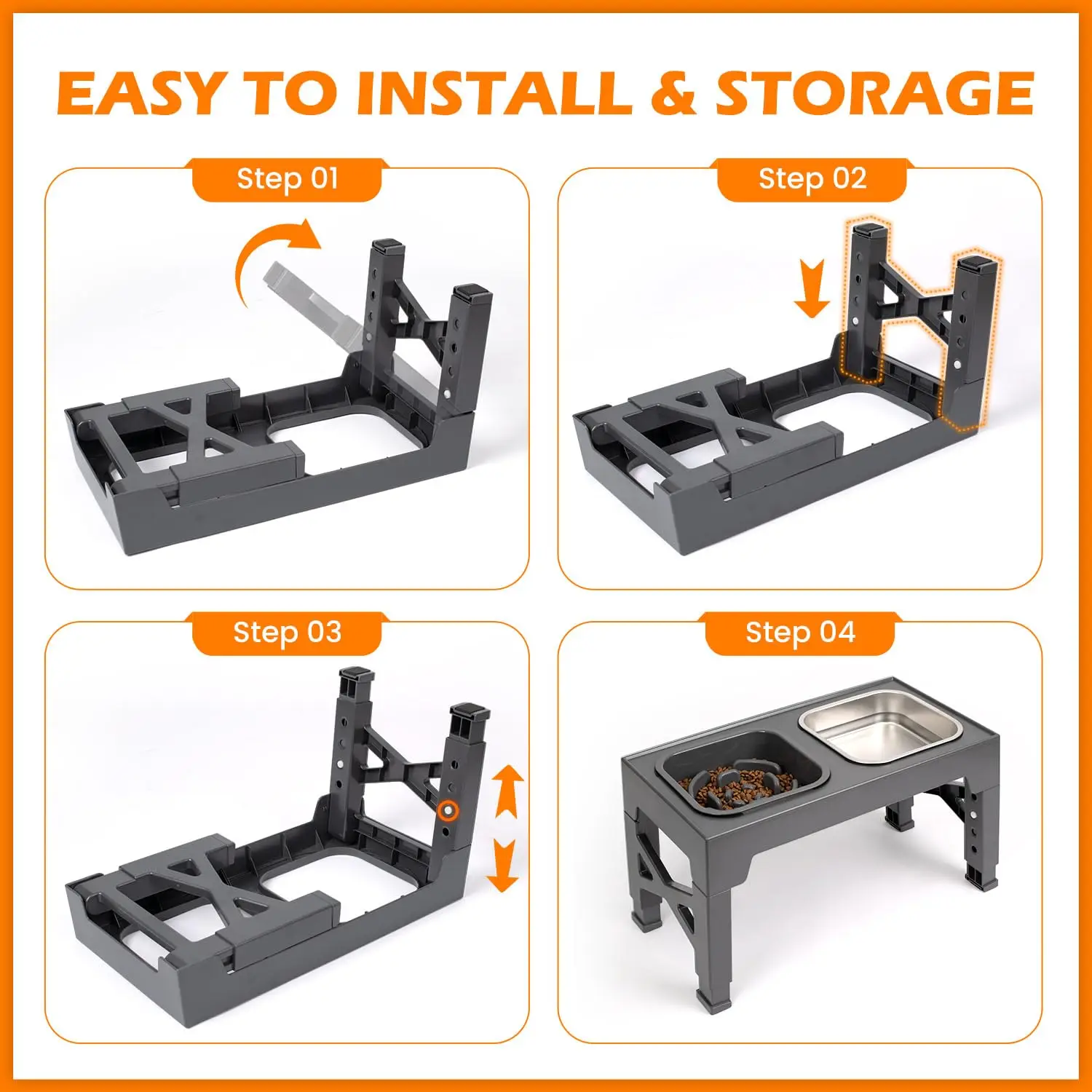 EASY TO INSTALL & STORAGE

Step 01

Step 02

Step 03

Step 04