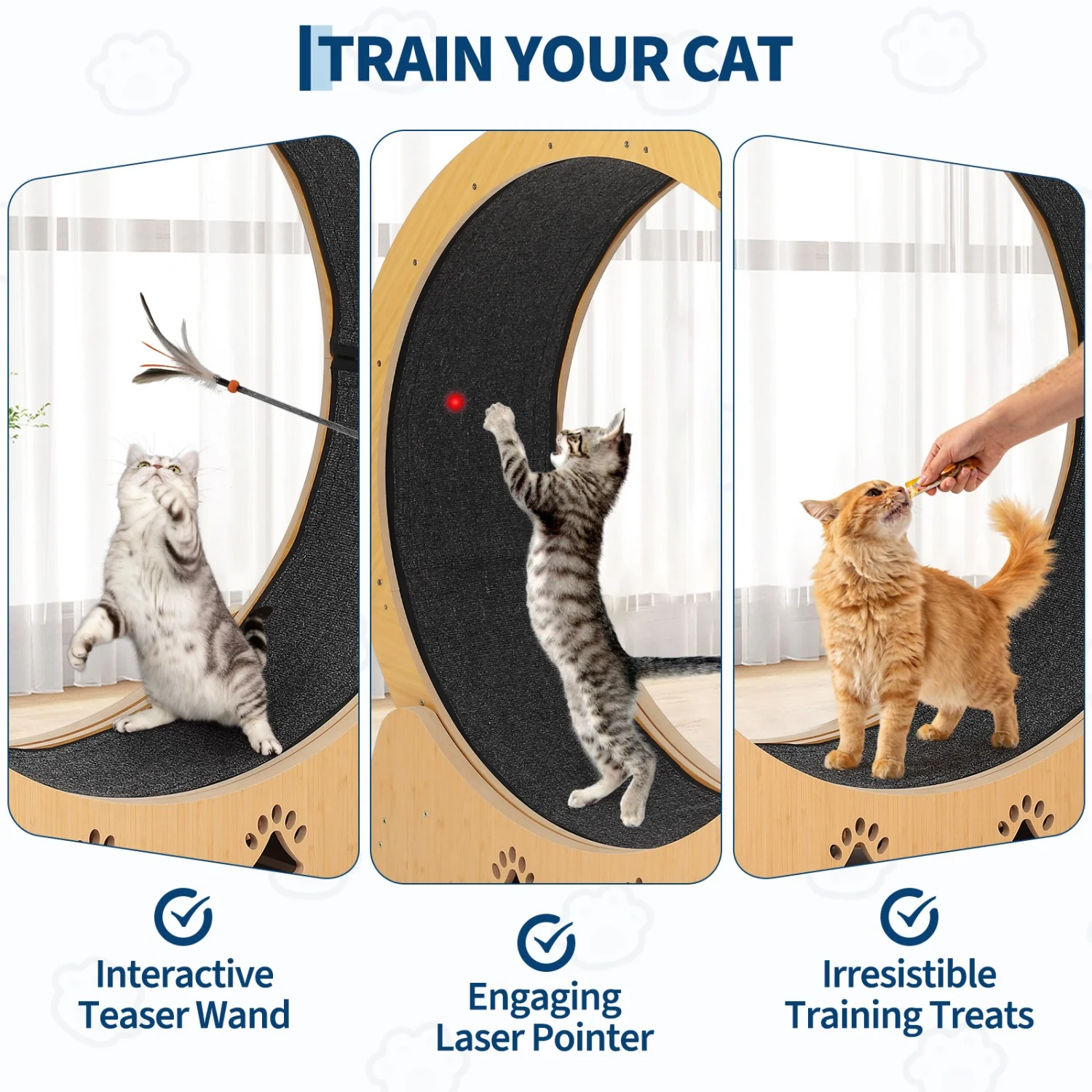 TRAIN YOUR CAT

Interactive Teaser Wand

Engaging Laser Pointer

Irresistible Training Treats